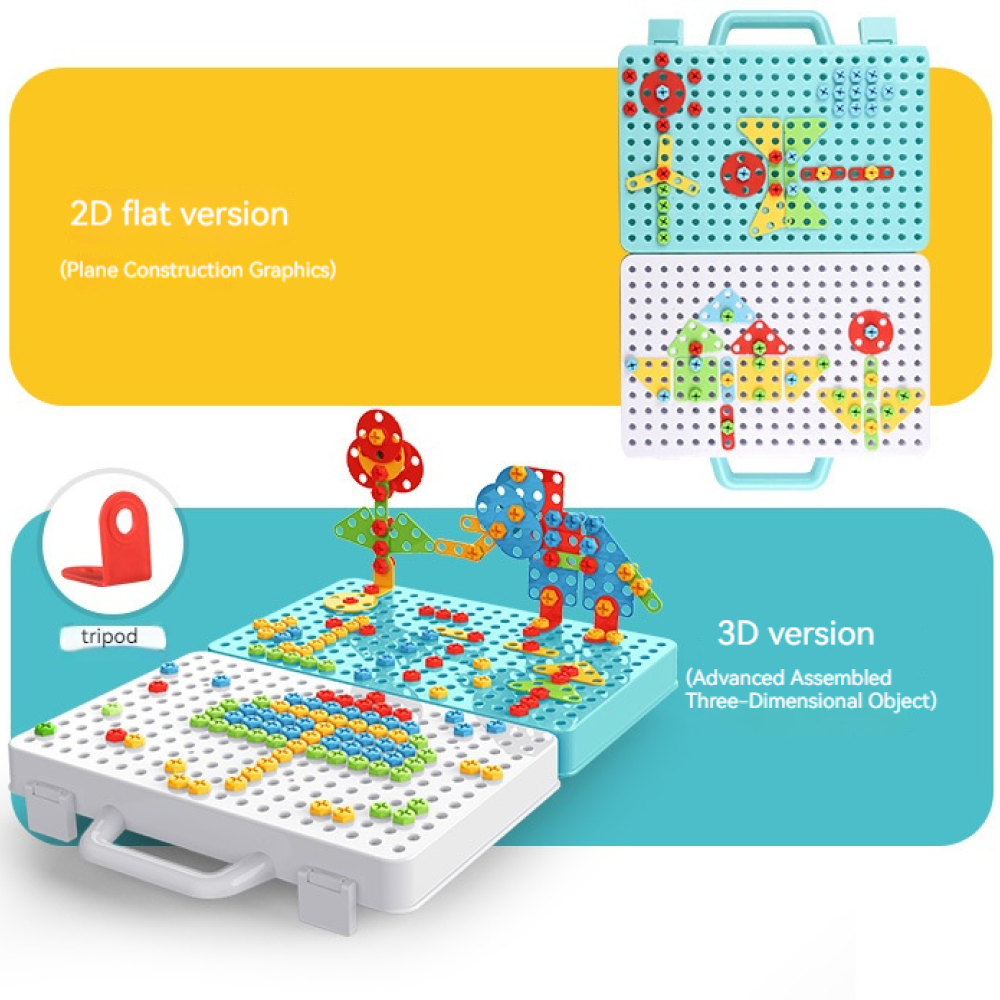 2D flat version

(Plane Construction Graphics)

tripod

3D version

(Advanced Assembled Three-Dimensional Object)