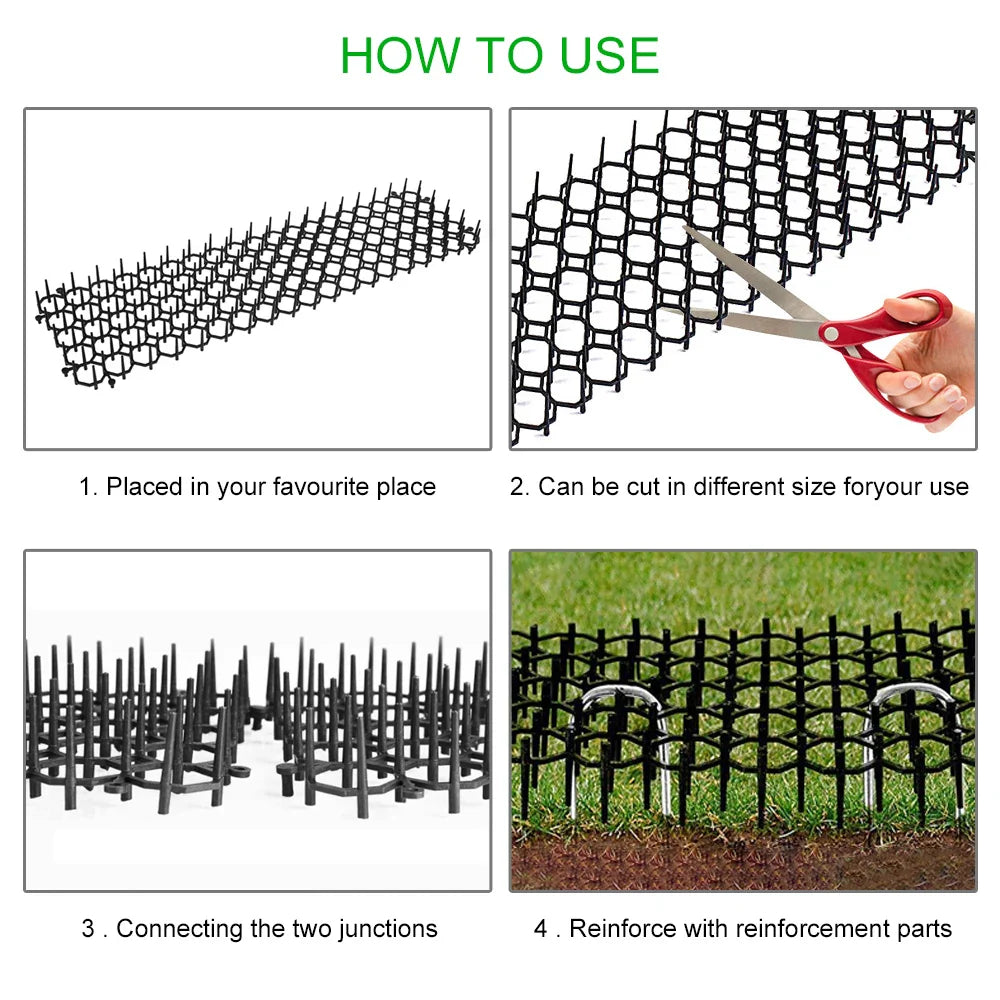 HOW TO USE

1. Placed in your favourite place

2. Can be cut in different size foryour use

3 . Connecting the two junctions

4 . Reinforce with reinforcement parts