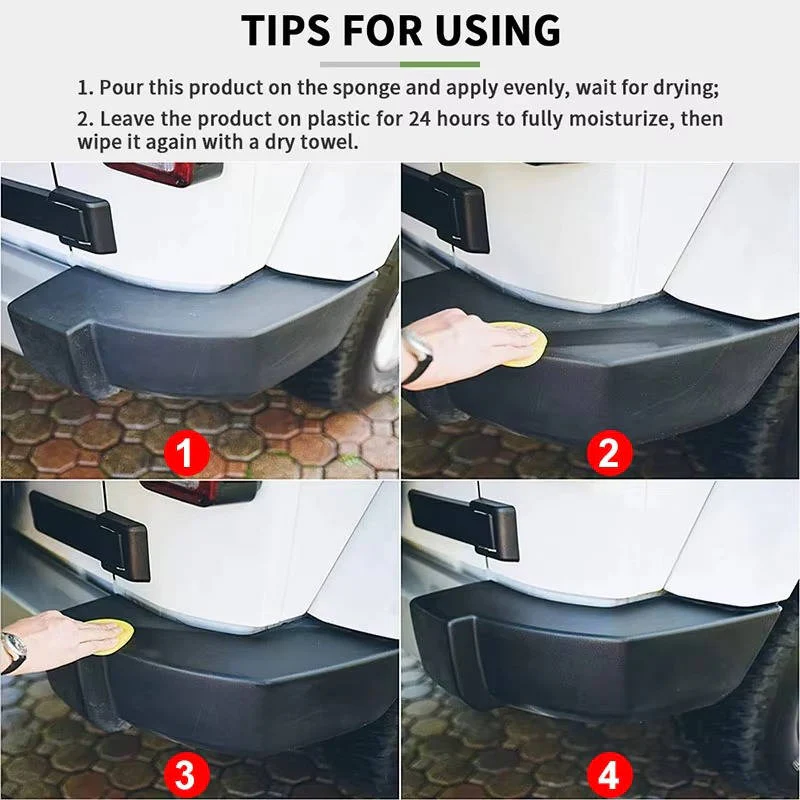 TIPS FOR USING

1. Pour this product on the sponge and apply evenly, wait for drying;

2. Leave the product on plastic for 24 hours to fully moisturize, then wipe it again with a dry towel.

1

2

3

4