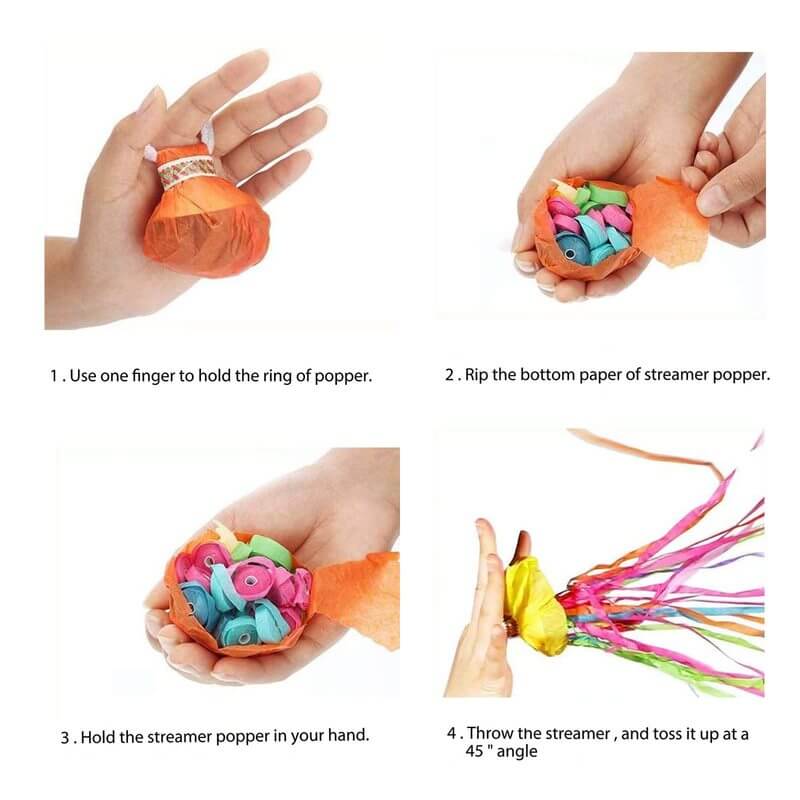 1 . Use one finger to hold the ring of popper.

2 . Rip the bottom paper of streamer popper.

3 . Hold the streamer popper in your hand.

4 . Throw the streamer , and toss it up at a 45 " angle