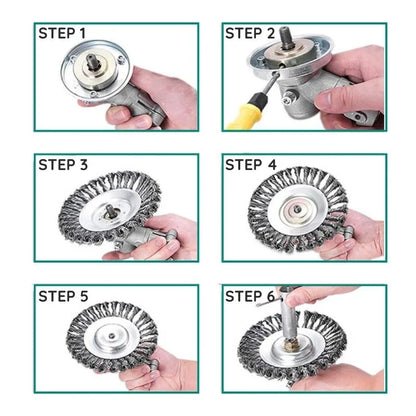 STEP 1

STEP 2

STEP 3

STEP 4

STEP 5

STEP 6