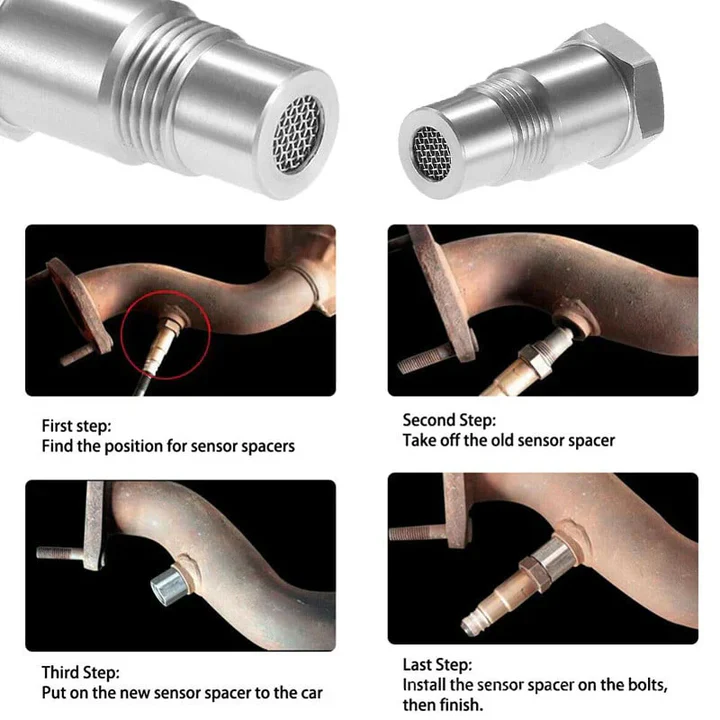 First step:
Find the position for sensor spacers

Second Step:
Take off the old sensor spacer

Third Step:
Put on the new sensor spacer to the car

Last Step:
Install the sensor spacer on the bolts, then finish.