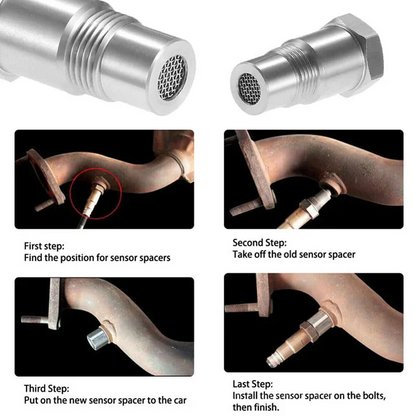 First step:
Find the position for sensor spacers

Second Step:
Take off the old sensor spacer

Third Step:
Put on the new sensor spacer to the car

Last Step:
Install the sensor spacer on the bolts, then finish.