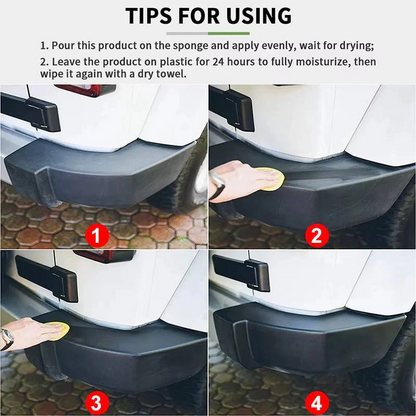 TIPS FOR USING

1. Pour this product on the sponge and apply evenly, wait for drying;

2. Leave the product on plastic for 24 hours to fully moisturize, then wipe it again with a dry towel.

1

2

3

4