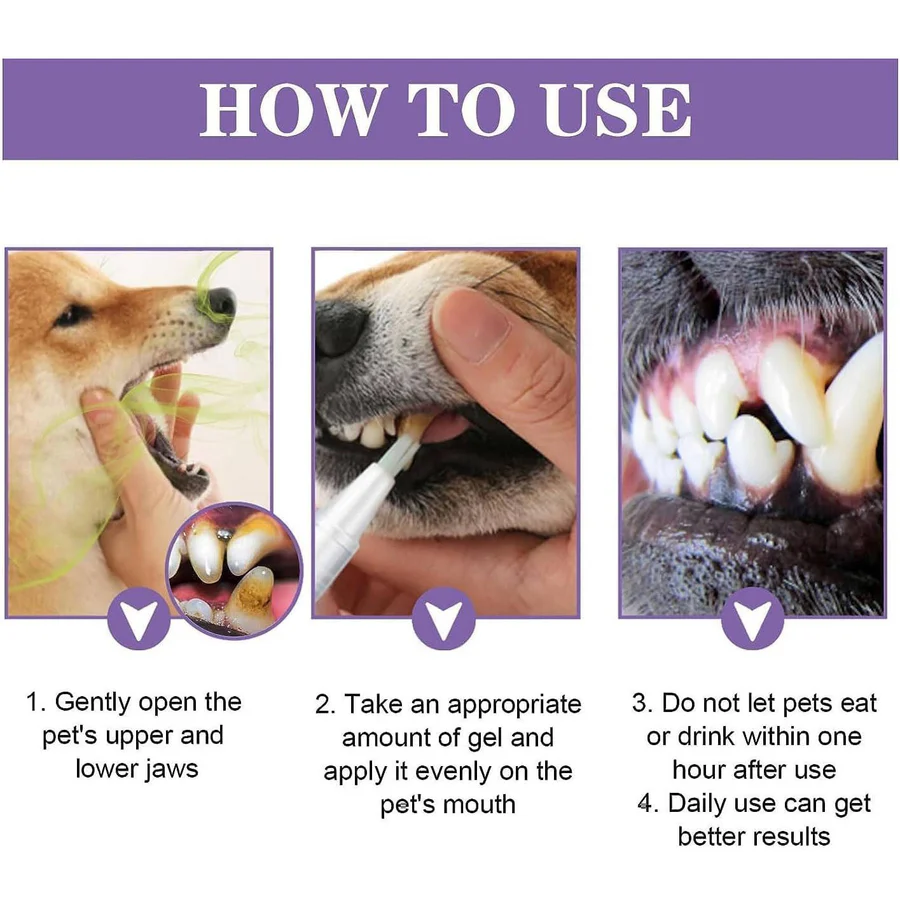 HOW TO USE

1. Gently open the pet's upper and lower jaws

2. Take an appropriate amount of gel and apply it evenly on the pet's mouth

3. Do not let pets eat or drink within one hour after use
4. Daily use can get better results