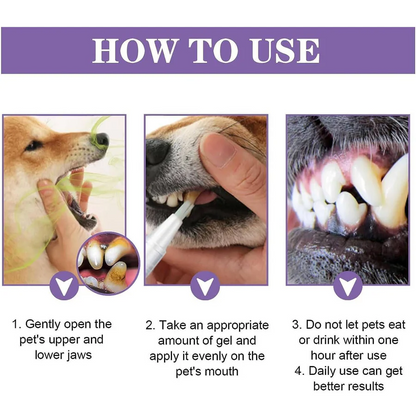 HOW TO USE

1. Gently open the pet's upper and lower jaws

2. Take an appropriate amount of gel and apply it evenly on the pet's mouth

3. Do not let pets eat or drink within one hour after use

4. Daily use can get better results