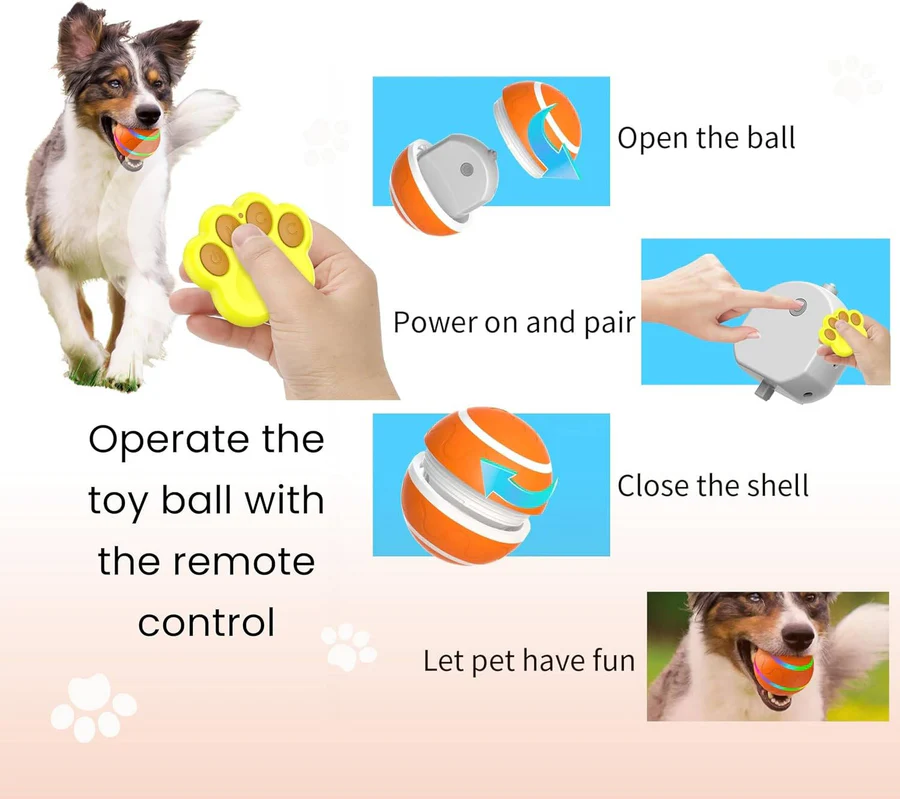 Open the ball

Power on and pair

Operate the toy ball with the remote control

Close the shell

Let pet have fun