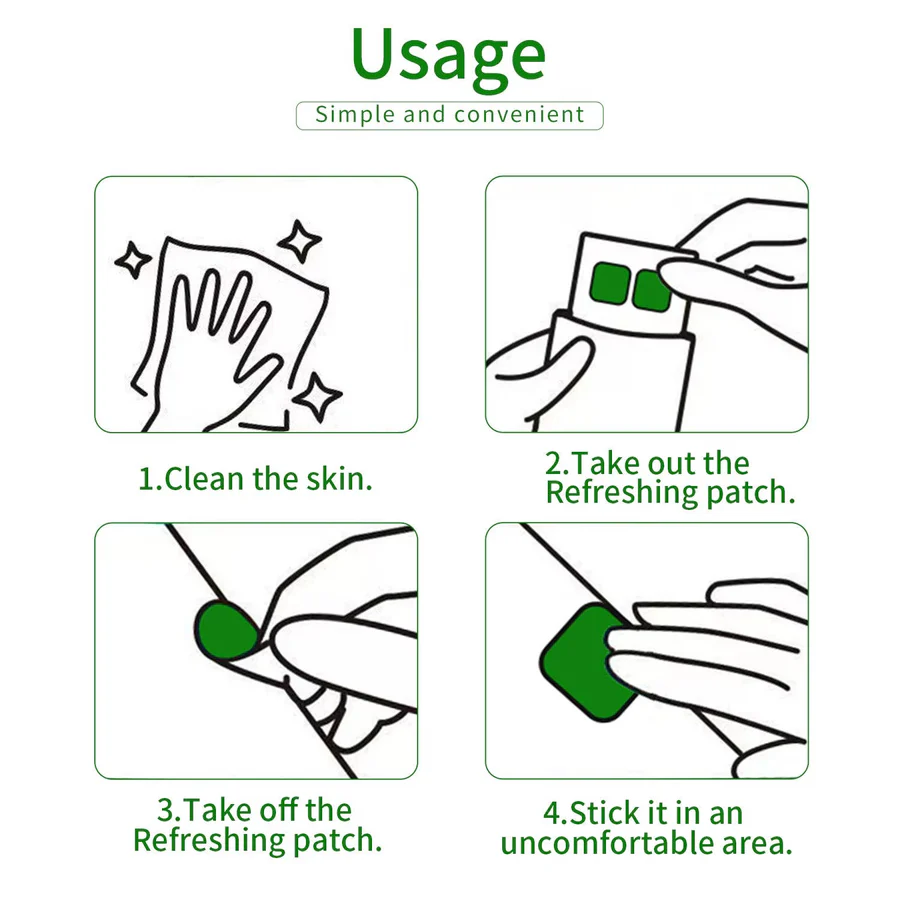 Usage

Simple and convenient

1.Clean the skin.

2.Take out the Refreshing patch.

3.Take off the Refreshing patch.

4.Stick it in an uncomfortable area.