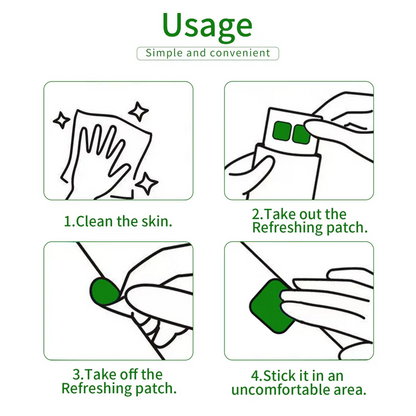 Usage

Simple and convenient

1.Clean the skin.

2.Take out the Refreshing patch.

3.Take off the Refreshing patch.

4.Stick it in an uncomfortable area.