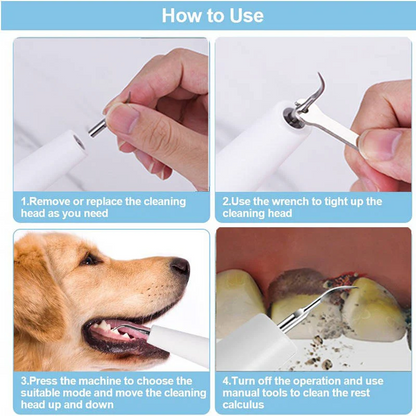 How to Use

1.Remove or replace the cleaning head as you need

2.Use the wrench to tight up the cleaning head

3.Press the machine to choose the suitable mode and move the cleaning head up and down

4.Turn off the operation and use manual tools to clean the rest calculus